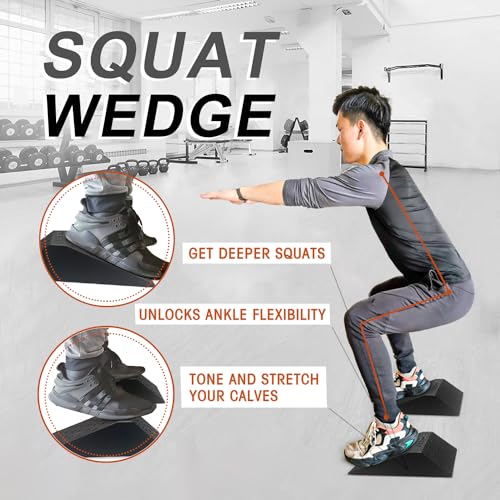 SQUAT WEDGE

GET DEEPER SQUATS

UNLOCKS ANKLE FLEXIBILITY

TONE AND STRETCH YOUR CALVES