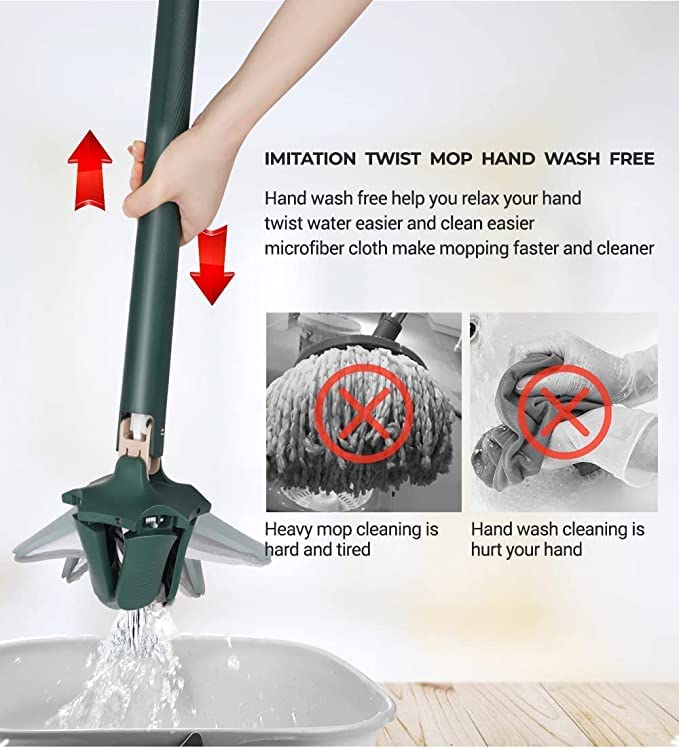 IMITATION TWIST MOP HAND WASH FREE

Hand wash free help you relax your hand
twist water easier and clean easier
microfiber cloth make mopping faster and cleaner

Heavy mop cleaning is hard and tired

Hand wash cleaning is hurt your hand