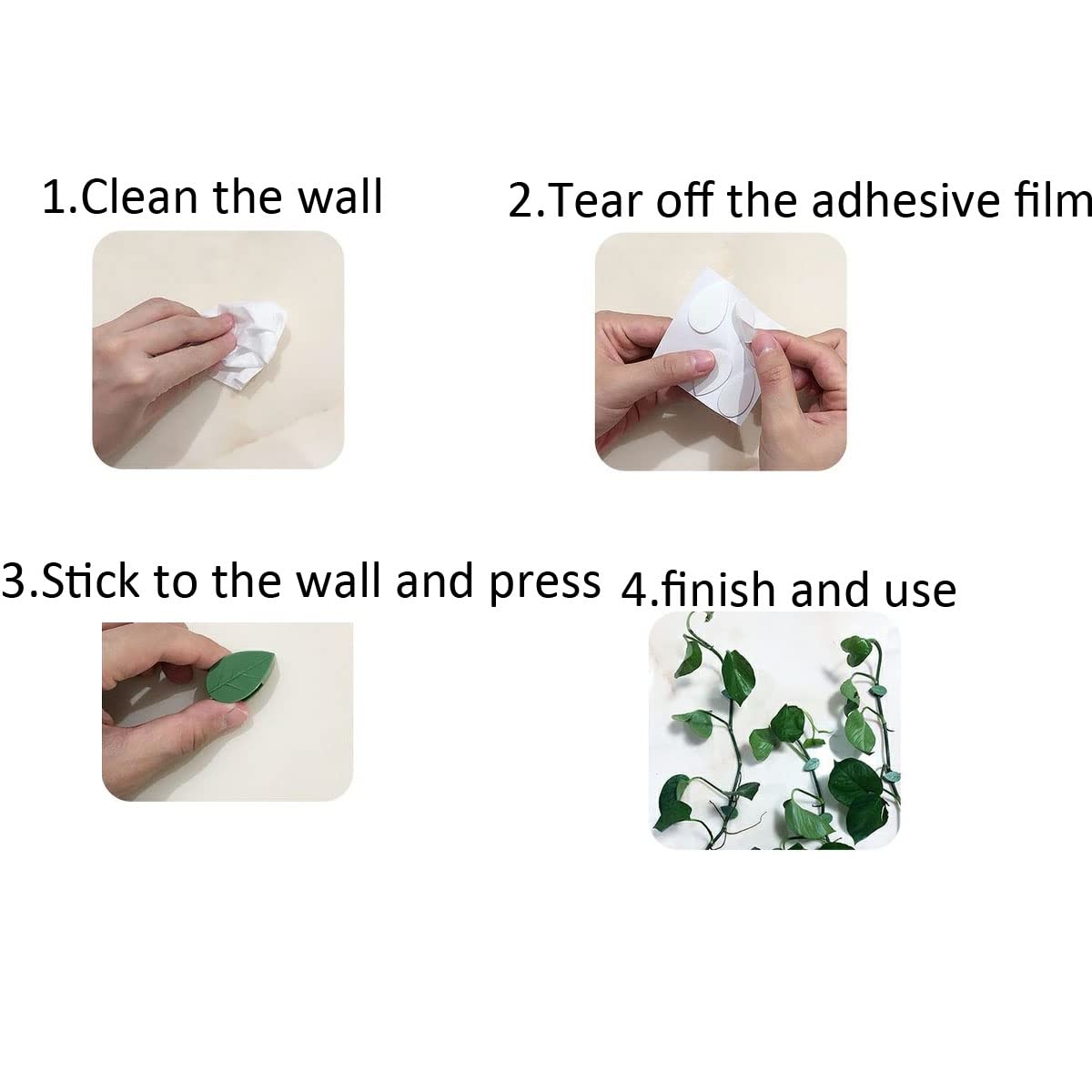 1.Clean the wall

2.Tear off the adhesive film

3.Stick to the wall and press

4.finish and use