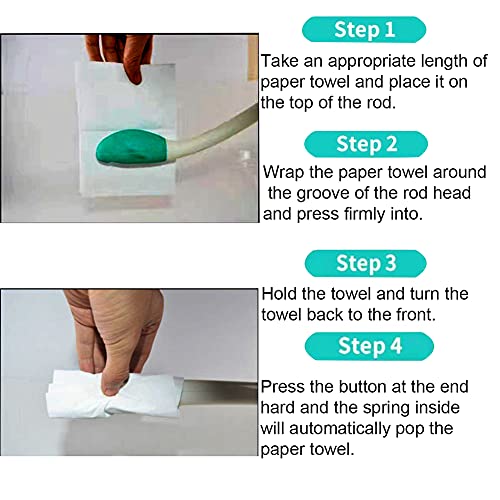 Step 1

Take an appropriate length of paper towel and place it on the top of the rod.

Step 2

Wrap the paper towel around the groove of the rod head and press firmly into.

Step 3

Hold the towel and turn the towel back to the front.

Step 4

Press the button at the end hard and the spring inside will automatically pop the paper towel.