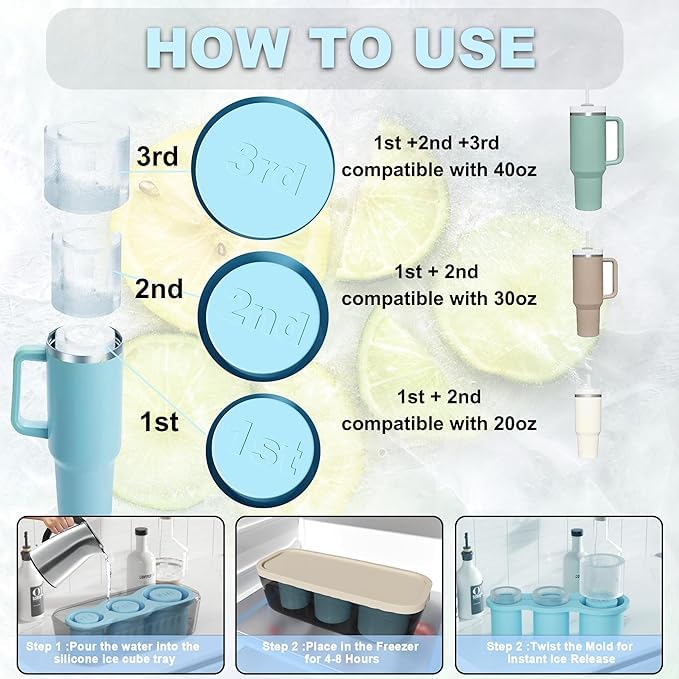 HOW TO USE

3rd
3rd
1st +2nd +3rd
compatible with 40oz

2nd
2nd
1st + 2nd
compatible with 30oz

1st
1st
1st + 2nd
compatible with 20oz

Step 1 :Pour the water into the silicone ice cube tray

Step 2 :Place in the Freezer for 4-8 Hours

Step 2 :Twist the Mold for Instant Ice Release