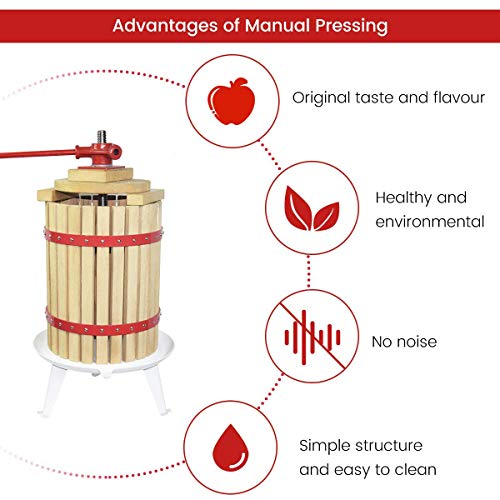 Advantages of Manual Pressing

Original taste and flavour

Healthy and environmental

No noise

Simple structure and easy to clean