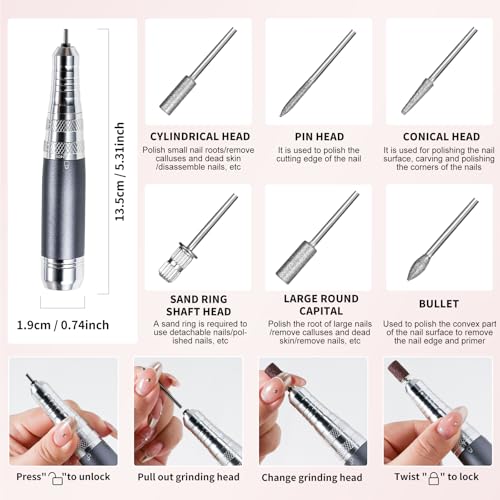 13.5cm / 5.31inch

1.9cm / 0.74inch

CYLINDRICAL HEAD
Polish small nail roots/remove calluses and dead skin /disassemble nails, etc

PIN HEAD
It is used to polish the cutting edge of the nail

CONICAL HEAD
It is used for polishing the nail surface, carving and polishing the corners of the nails

SAND RING SHAFT HEAD
A sand ring is required to use detachable nails/polished nails, etc

LARGE ROUND CAPITAL
Polish the root of large nails /remove calluses and dead skin/remove nails, etc

BULLET
Used to polish the convex part of the nail surface to remove the nail edge and primer

Press" "to unlock

Pull out grinding head

Change grinding head

Twist " " to lock