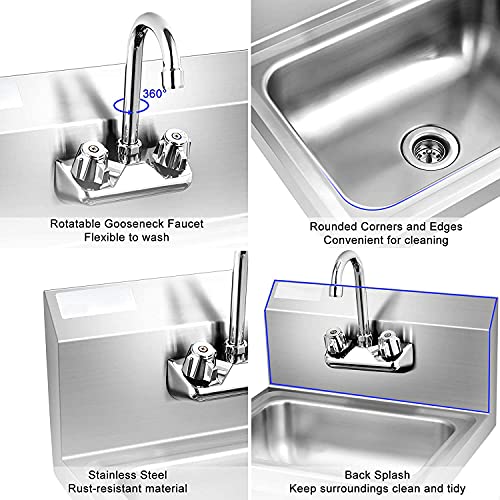 360°

Rotatable Gooseneck Faucet
Flexible to wash

Rounded Corners and Edges
Convenient for cleaning

Stainless Steel
Rust-resistant material

Back Splash
Keep surroundings clean and tidy