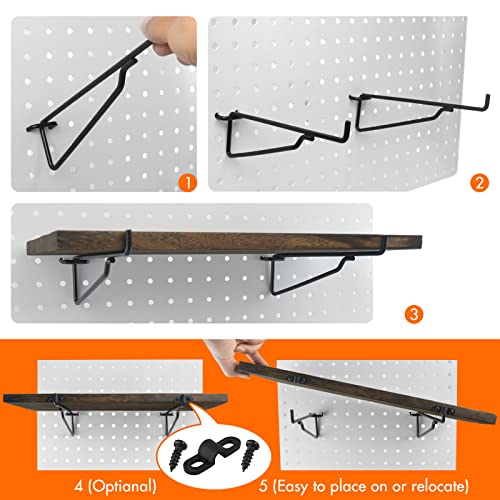 1

2

3

4 (Optianal)

5 (Easy to place on or relocate)