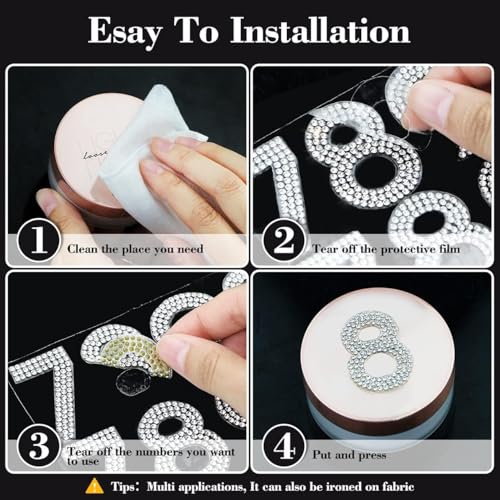 Esay To Installation

1 Clean the place you need

2 Tear off the protective film

3 Tear off the numbers you want to use

4 Put and press

Tips: Multi applications, It can also be ironed on fabric