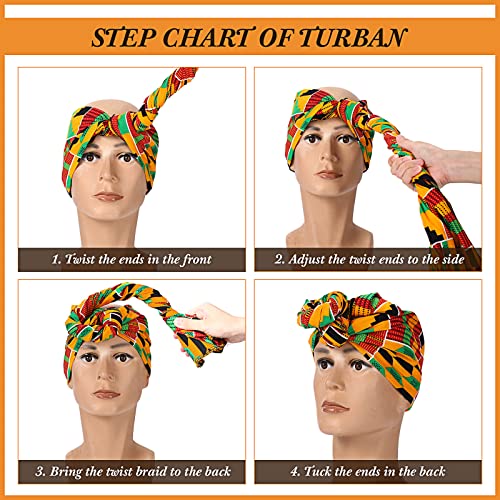 STEP CHART OF TURBAN

1. Twist the ends in the front

2. Adjust the twist ends to the side

3. Bring the twist braid to the back

4. Tuck the ends in the back