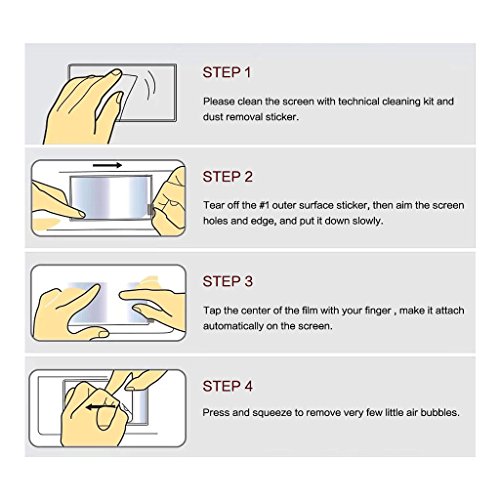 STEP 1

Please clean the screen with technical cleaning kit and dust removal sticker.

STEP 2

Tear off the #1 outer surface sticker, then aim the screen holes and edge, and put it down slowly.

STEP 3

Tap the center of the film with your finger , make it attach automatically on the screen.

STEP 4

Press and squeeze to remove very few little air bubbles.