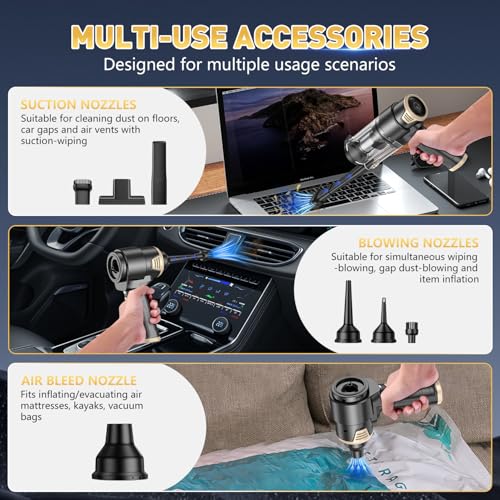 MULTI-USE ACCESSORIES
Designed for multiple usage scenarios

SUCTION NOZZLES
Suitable for cleaning dust on floors, car gaps and air vents with suction-wiping

BLOWING NOZZLES
Suitable for simultaneous wiping -blowing, gap dust-blowing and item inflation

AIR BLEED NOZZLE
Fits inflating/evacuating air mattresses, kayaks, vacuum bags