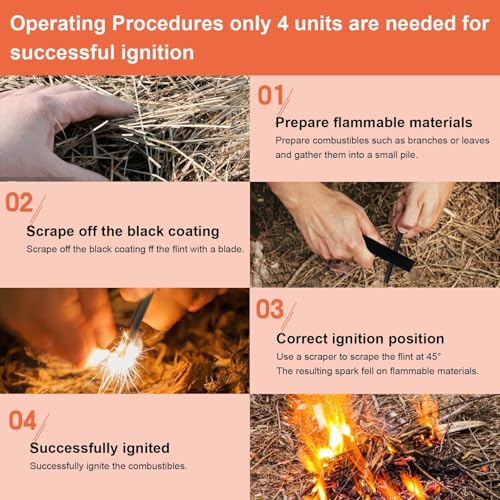 Operating Procedures only 4 units are needed for successful ignition

01

Prepare flammable materials

Prepare combustibles such as branches or leaves and gather them into a small pile.

02

Scrape off the black coating

Scrape off the black coating ff the flint with a blade.

03

Correct ignition position

Use a scraper to scrape the flint at 45°
The resulting spark fell on flammable materials.

04

Successfully ignited

Successfully ignite the combustibles.