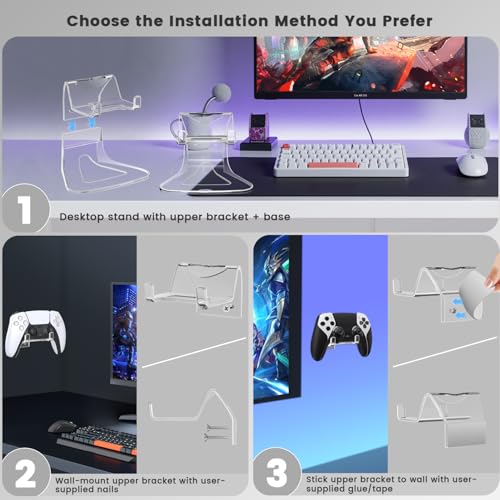 Choose the Installation Method You Prefer

1

Desktop stand with upper bracket + base

2

Wall-mount upper bracket with user-supplied nails

3

Stick upper bracket to wall with user-supplied glue/tape