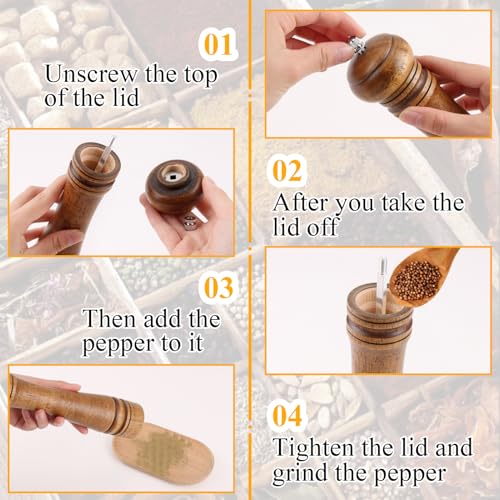 01
Unscrew the top of the lid

02
After you take the lid off

03
Then add the pepper to it

04
Tighten the lid and grind the pepper