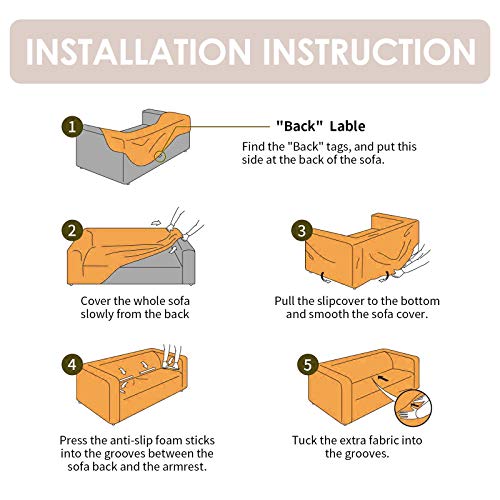 INSTALLATION INSTRUCTION

1

"Back" Lable

Find the "Back" tags, and put this side at the back of the sofa.

2

Cover the whole sofa slowly from the back

3

Pull the slipcover to the bottom and smooth the sofa cover.

4

Press the anti-slip foam sticks into the grooves between the sofa back and the armrest.

5

Tuck the extra fabric into the grooves.