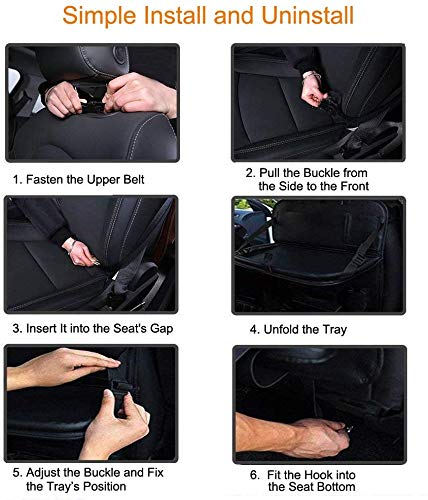 Simple Install and Uninstall

1. Fasten the Upper Belt

2. Pull the Buckle from the Side to the Front

3. Insert It into the Seat's Gap

4. Unfold the Tray

5. Adjust the Buckle and Fix the Tray's Position

6. Fit the Hook into the Seat Bottom