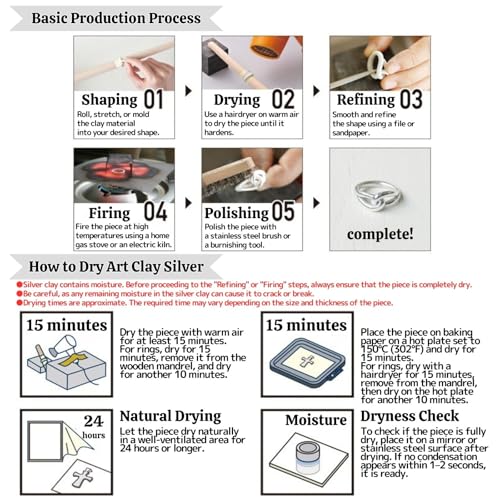 Basic Production Process

Shaping 01
Roll, stretch, or mold the clay material into your desired shape.

Drying 02
Use a hairdryer on warm air to dry the piece until it hardens.

Refining 03
Smooth and refine the shape using a file or sandpaper.

Firing 04
Fire the piece at high temperatures using a home gas stove or an electric kiln.

Polishing 05
Polish the piece with a stainless steel brush or a burnishing tool.

complete!

How to Dry Art Clay Silver

●Silver clay contains moisture. Before proceeding to the "Refining" or "Firing" steps, always ensure that the piece is completely dry.
●Be careful, as any remaining moisture in the silver clay can cause it to crack or break.
●Drying times are approximate. The required time may vary depending on the size and thickness of the piece.

15 minutes
Dry the piece with warm air for at least 15 minutes. For rings, dry for 15 minutes, remove it from the wooden mandrel, and dry for another 10 minutes.

15 minutes
Place the piece on baking paper on a hot plate set to 150°C (302°F) and dry for 15 minutes. For rings, dry with a hairdryer for 15 minutes, remove from the mandrel, then dry on the hot plate for another 10 minutes.

24 hours
Natural Drying
Let the piece dry naturally in a well-ventilated area for 24 hours or longer.

Moisture
Dryness Check
To check if the piece is fully dry, place it on a mirror or stainless steel surface after drying. If no condensation appears within 1–2 seconds, it is ready.