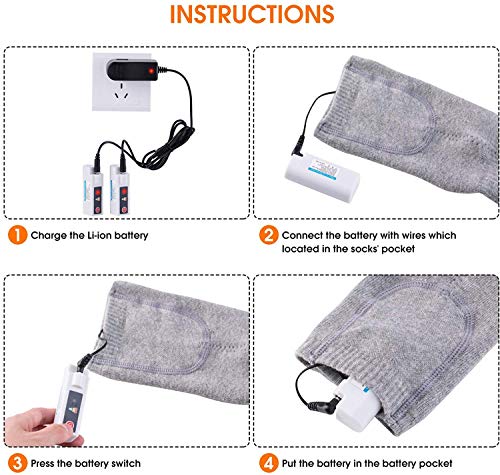 INSTRUCTIONS

1 Charge the Li-ion battery

2 Connect the battery with wires which located in the socks' pocket

3 Press the battery switch

4 Put the battery in the battery pocket