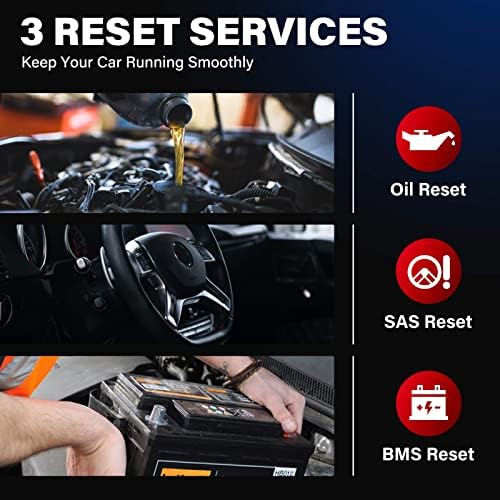 3 RESET SERVICES
Keep Your Car Running Smoothly

Oil Reset

SAS Reset

BMS Reset