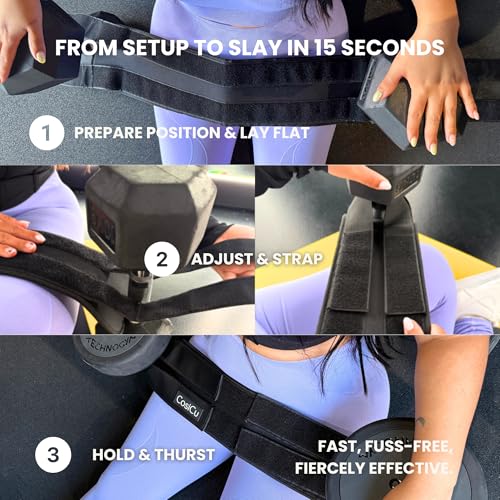 FROM SETUP TO SLAY IN 15 SECONDS

1 PREPARE POSITION & LAY FLAT

2 ADJUST & STRAP

TECHNOGYM

CosiCu

3 HOLD & THURST

FAST, FUSS-FREE, FIERCELY EFFECTIVE.