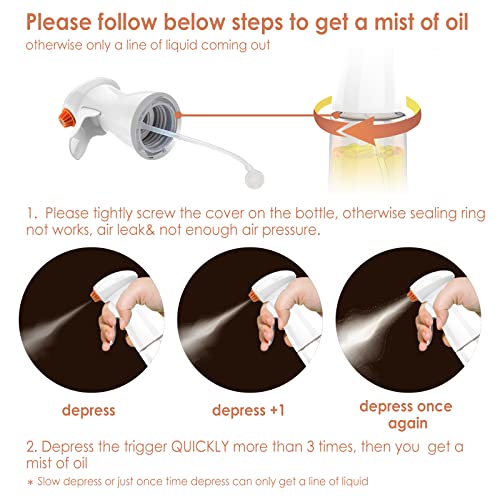 Please follow below steps to get a mist of oil

otherwise only a line of liquid coming out

1. Please tightly screw the cover on the bottle, otherwise sealing ring not works, air leak& not enough air pressure.

depress

depress +1

depress once again

2. Depress the trigger QUICKLY more than 3 times, then you get a mist of oil

* Slow depress or just once time depress can only get a line of liquid