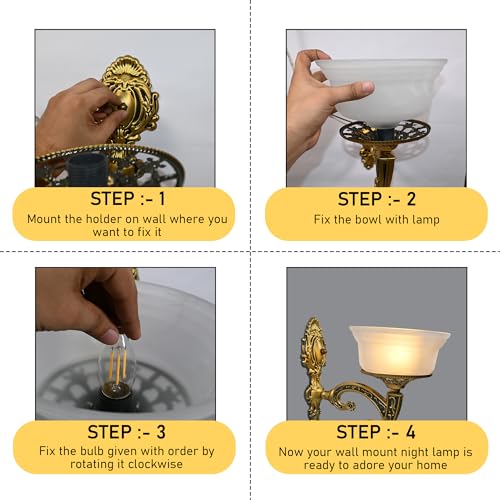 STEP :- 1
Mount the holder on wall where you want to fix it

STEP :- 2
Fix the bowl with lamp

STEP :- 3
Fix the bulb given with order by rotating it clockwise

STEP :- 4
Now your wall mount night lamp is ready to adore your home