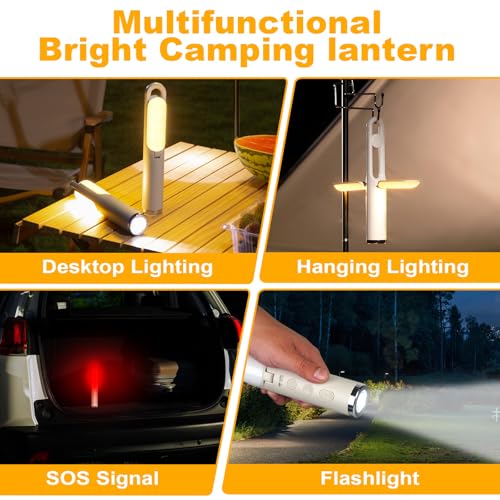 Multifunctional
Bright Camping lantern

Desktop Lighting

Hanging Lighting

SOS Signal

Flashlight