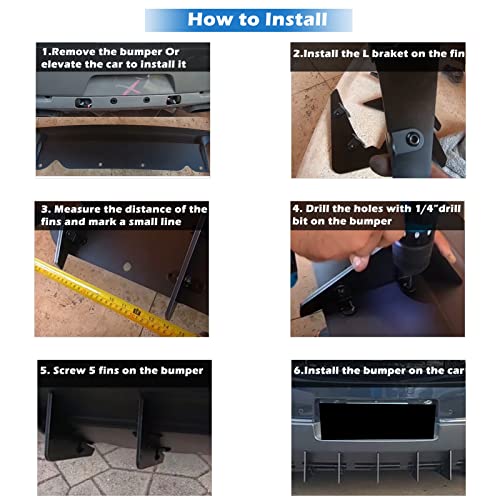 How to Install

1.Remove the bumper Or elevate the car to install it

2.Install the L braket on the fin

3. Measure the distance of the fins and mark a small line

4. Drill the holes with 1/4"drill bit on the bumper

5. Screw 5 fins on the bumper

6.Install the bumper on the car