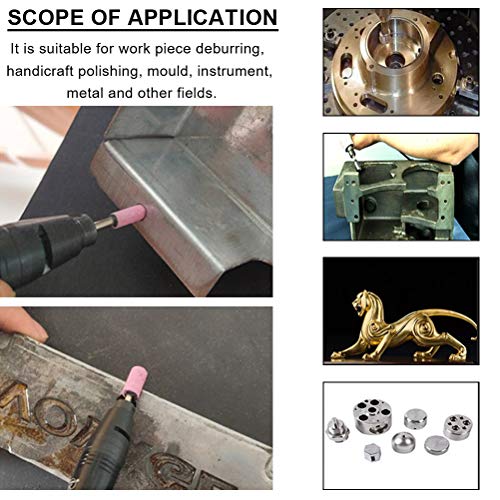 SCOPE OF APPLICATION

It is suitable for work piece deburring, handicraft polishing, mould, instrument, metal and other fields.