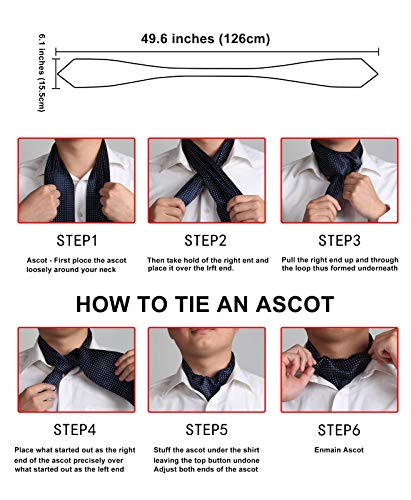 49.6 inches (126cm)

6.1 inches (15.5cm)

STEP1

Ascot - First ploce the ascot loosely around your neck

STEP2

Then take hold of the right ent and place it over the lrft end.

STEP3

Pull the right end up and through the loop thus formed underneath

HOW TO TIE AN ASCOT

STEP4

Place what started out as the right end of the ascot precisely over what started out as the left end

STEP5

Stuff the ascot under the shirt leaving the top button undone Adjust both ends of the ascot

STEP6

Enmain Ascot