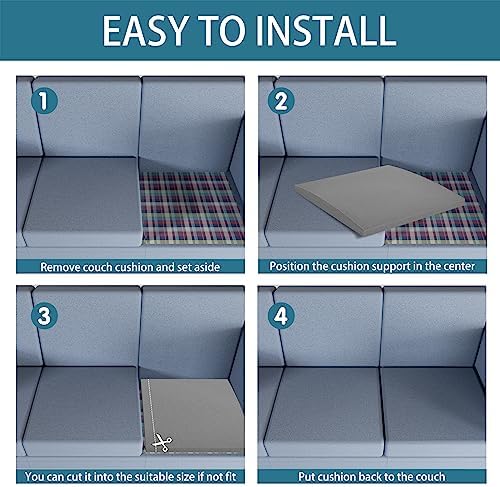 EASY TO INSTALL

1

Remove couch cushion and set aside

2

Position the cushion support in the center

3

You can cut it into the suitable size if not fit

4

Put cushion back to the couch