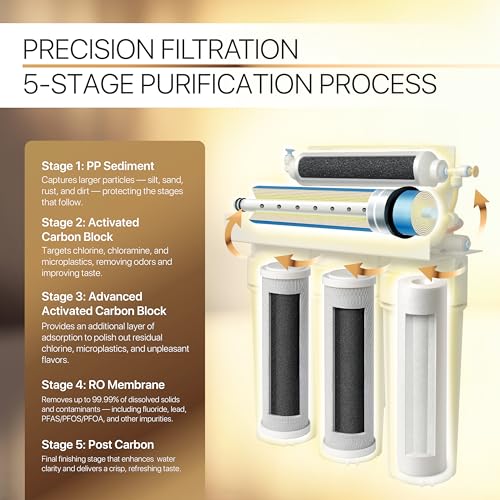 PRECISION FILTRATION
5-STAGE PURIFICATION PROCESS

Stage 1: PP Sediment
Captures larger particles — silt, sand, rust, and dirt — protecting the stages that follow.

Stage 2: Activated Carbon Block
Targets chlorine, chloramine, and microplastics, removing odors and improving taste.

Stage 3: Advanced Activated Carbon Block
Provides an additional layer of adsorption to polish out residual chlorine, microplastics, and unpleasant flavors.

Stage 4: RO Membrane
Removes up to 99.99% of dissolved solids and contaminants — including fluoride, lead, PFAS/PFOS/PFOA, and other impurities.

Stage 5: Post Carbon
Final finishing stage that enhances water clarity and delivers a crisp, refreshing taste.