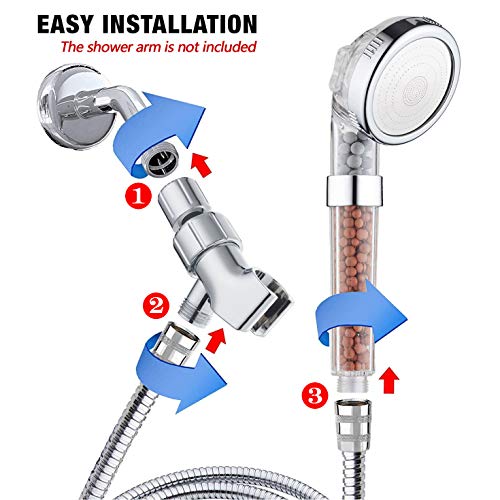 EASY INSTALLATION
The shower arm is not included

1

2

3