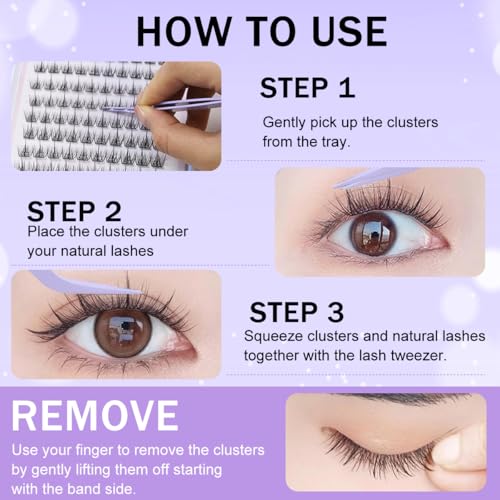 HOW TO USE

STEP 1
Gently pick up the clusters from the tray.

STEP 2
Place the clusters under your natural lashes

STEP 3
Squeeze clusters and natural lashes together with the lash tweezer.

REMOVE
Use your finger to remove the clusters by gently lifting them off starting with the band side.