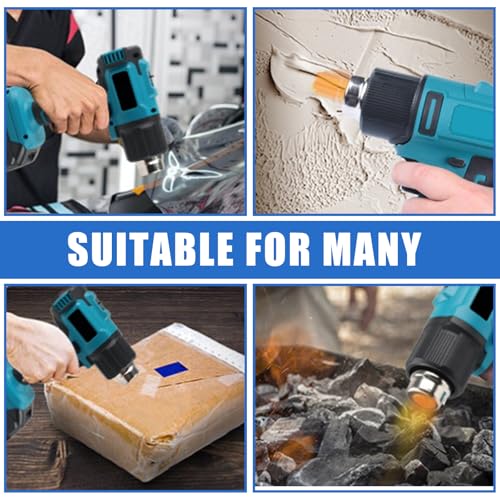 SUITABLE FOR MANY