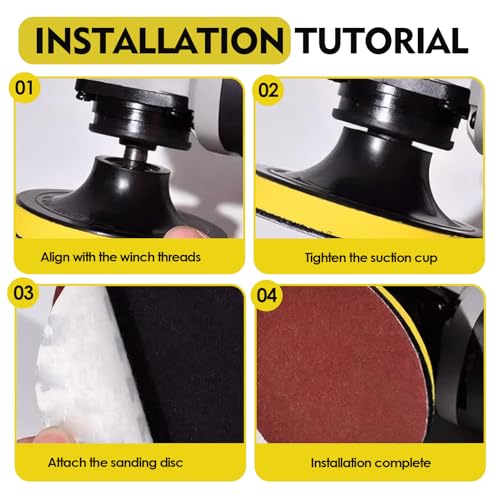 INSTALLATION TUTORIAL

01

Align with the winch threads

02

Tighten the suction cup

03

Attach the sanding disc

04

Installation complete