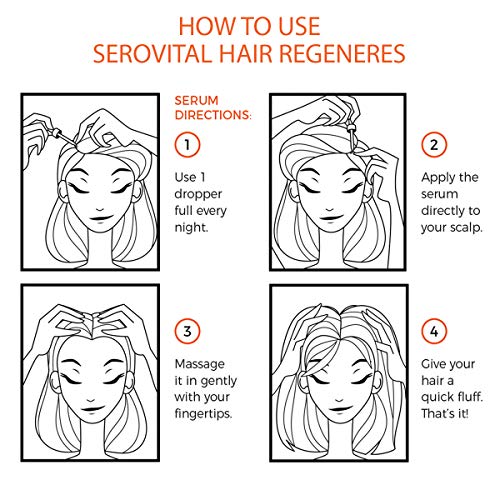 HOW TO USE
SEROVITAL HAIR REGENERES

SERUM DIRECTIONS:

1

Use 1 dropper full every night.

2

Apply the serum directly to your scalp.

3

Massage it in gently with your fingertips.

4

Give your hair a quick fluff. That's it!