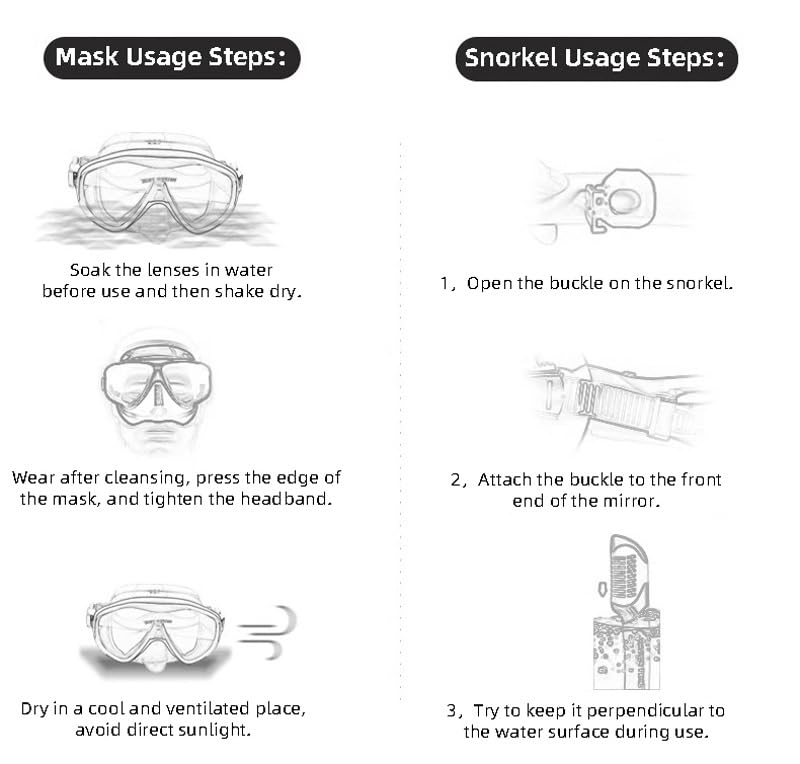 Mask Usage Steps:

Soak the lenses in water before use and then shake dry.

Wear after cleansing, press the edge of the mask, and tighten the headband.

Dry in a cool and ventilated place, avoid direct sunlight.

Snorkel Usage Steps:

1, Open the buckle on the snorkel.

2, Attach the buckle to the front end of the mirror.

3, Try to keep it perpendicular to the water surface during use.