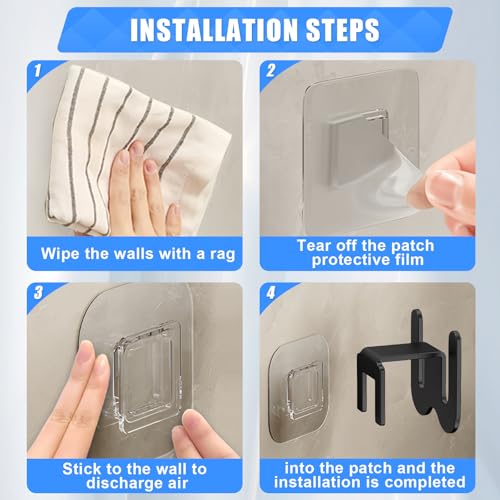 INSTALLATION STEPS

1

Wipe the walls with a rag

2

Tear off the patch protective film

3

Stick to the wall to discharge air

4

into the patch and the installation is completed