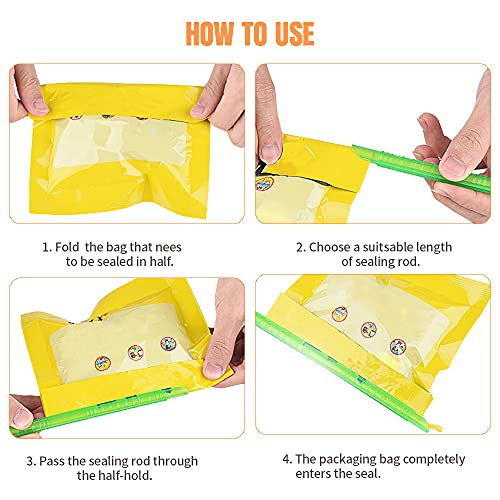 HOW TO USE

1. Fold the bag that nees to be sealed in half.

2. Choose a suitsable length of sealing rod.

3. Pass the sealing rod through the half-hold.

4. The packaging bag completely enters the seal.