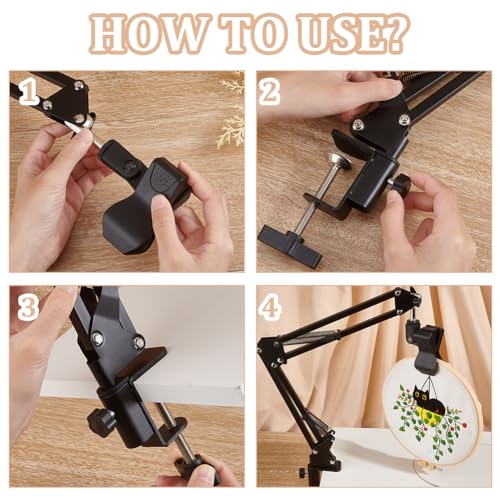 HOW TO USE?

1

2

3

4