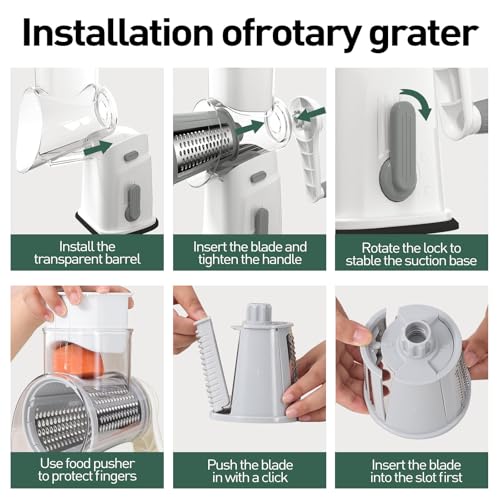 Installation ofrotary grater

Install the transparent barrel

Insert the blade and tighten the handle

Rotate the lock to stable the suction base

Use food pusher to protect fingers

Push the blade in with a click

Insert the blade into the slot first