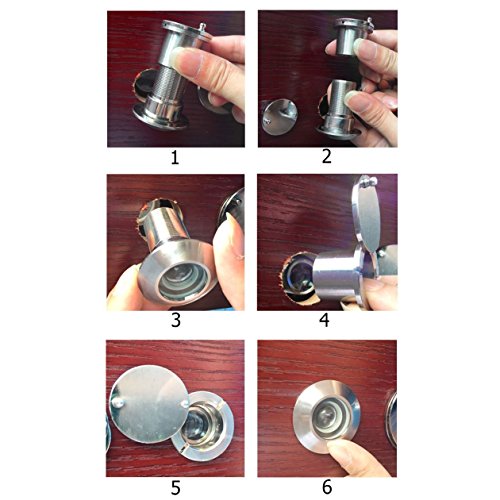 1

2

3

4

5

6