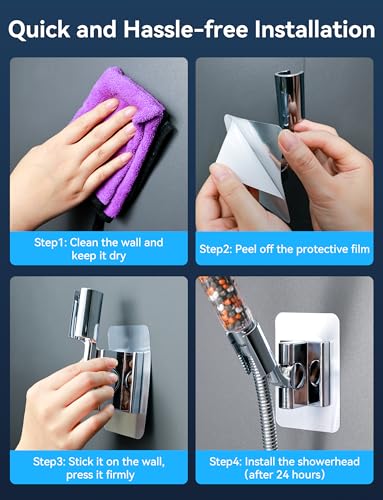 Quick and Hassle-free Installation

Step1: Clean the wall and keep it dry

Step2: Peel off the protective film

Step3: Stick it on the wall, press it firmly

Step4: Install the showerhead (after 24 hours)