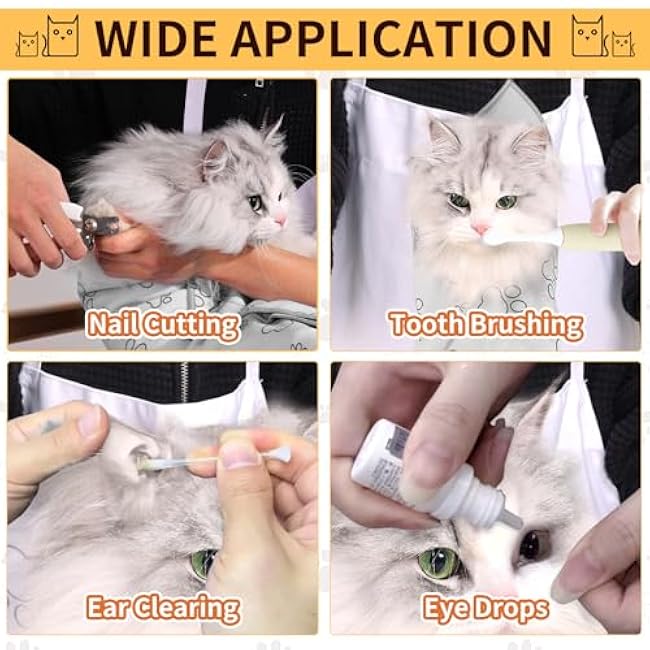 WIDE APPLICATION

Nail Cutting

Tooth Brushing

Ear Clearing

Eye Drops