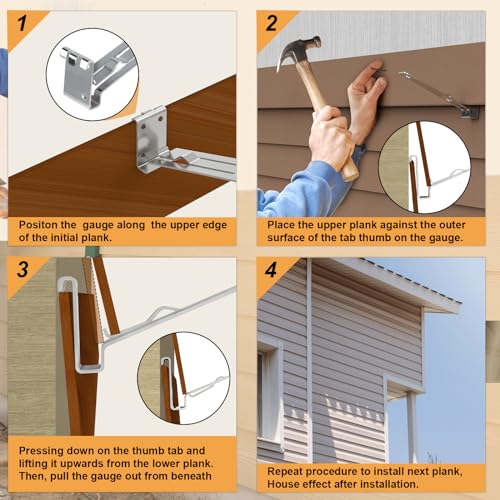 1

Positon the gauge along the upper edge of the initial plank.

2

Place the upper plank against the outer surface of the tab thumb on the gauge.

3

Pressing down on the thumb tab and lifting it upwards from the lower plank. Then, pull the gauge out from beneath

4

Repeat procedure to install next plank, House effect after installation.