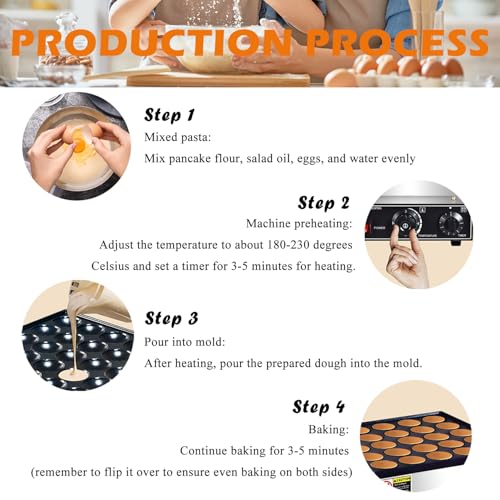 PRODUCTION PROCESS

Step 1
Mixed pasta:
Mix pancake flour, salad oil, eggs, and water evenly

Step 2
Machine preheating:
Adjust the temperature to about 180-230 degrees Celsius and set a timer for 3-5 minutes for heating.

POWER
TEMPERATURE
TIMER

Step 3
Pour into mold:
After heating, pour the prepared dough into the mold.

Step 4
Baking:
Continue baking for 3-5 minutes
(remember to flip it over to ensure even baking on both sides)