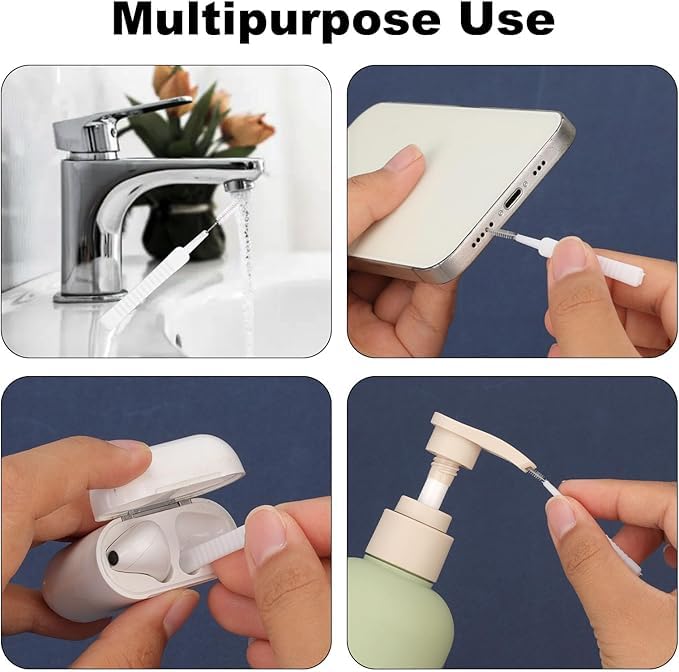 Multipurpose Use