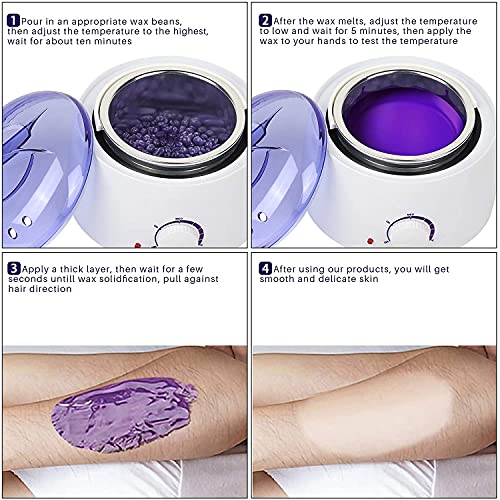 1 Pour in an appropriate wax beans, then adjust the temperature to the highest, wait for about ten minutes

2 After the wax melts, adjust the temperature to low and wait for 5 minutes, then apply the wax to your hands to test the temperature

3 Apply a thick layer, then wait for a few seconds untill wax solidification, pull against hair direction

4 After using our products, you will get smooth and delicate skin