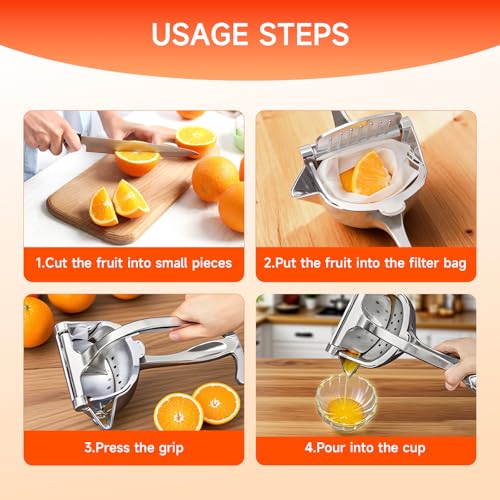 USAGE STEPS

1.Cut the fruit into small pieces

2.Put the fruit into the filter bag

3.Press the grip

4.Pour into the cup