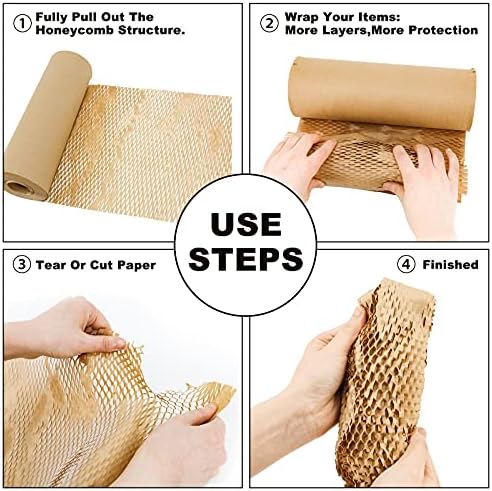 ① Fully Pull Out The Honeycomb Structure.

② Wrap Your Items: More Layers,More Protection

USE STEPS

③ Tear Or Cut Paper

④ Finished