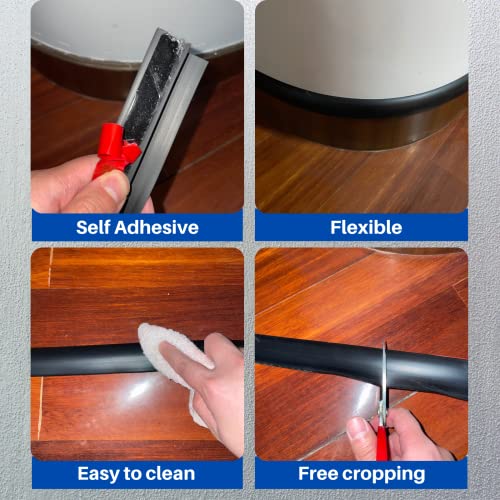 Self Adhesive

Flexible

Easy to clean

Free cropping